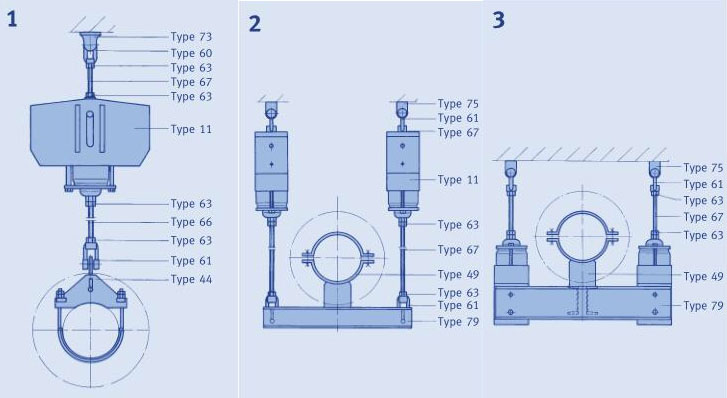 1

Type 73
Type 60
Type 63
Type 67
Type 63
Type 11
Type 63
Type 66
Type 63
Type 61
Type 44

2

Type 75
Type 61
Type 67
Type 11
Type 63
Type 67
Type 49
Type 63
Type 61
Type 79

3

Type 75
Type 61
Type 63
Type 67
Type 63
Type 49
Type 79